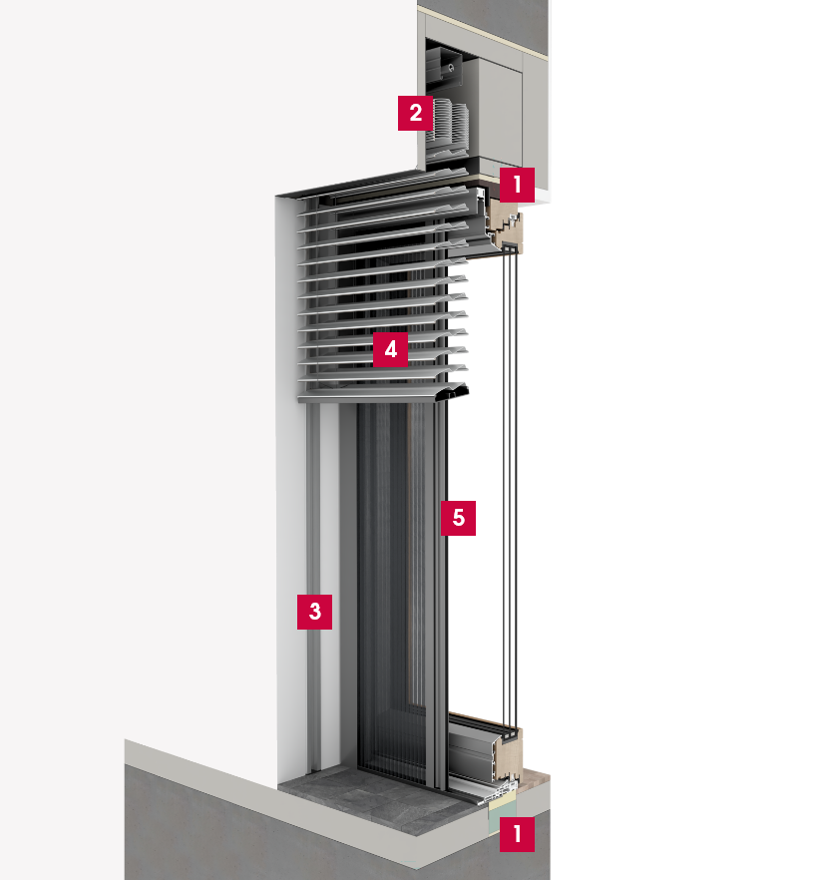 2

1

4

5

3

1